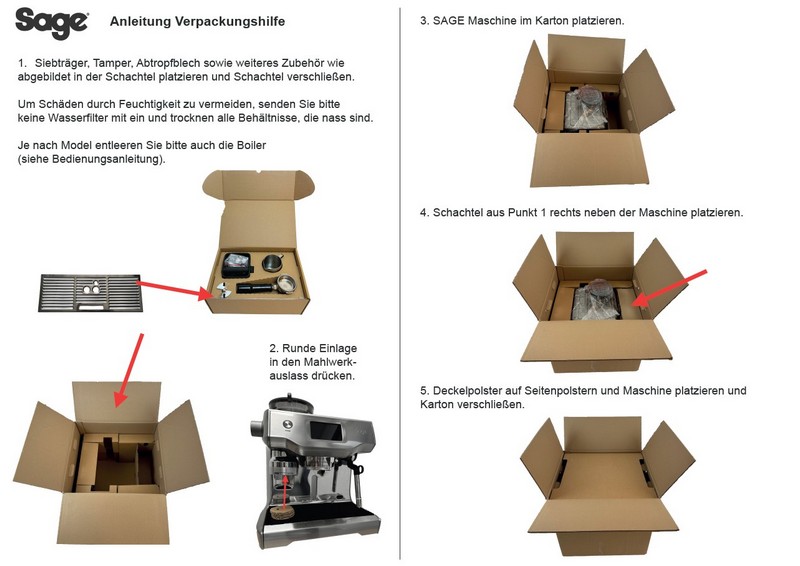 Sage

Anleitung Verpackungshilfe

1. Siebträger, Tamper, Abtropfblech sowie weiteres Zubehör wie abgebildet in der Schachtel platzieren und Schachtel verschließen.

Um Schäden durch Feuchtigkeit zu vermeiden, senden Sie bitte keine Wasserfilter mit ein und trocknen alle Behältnisse, die nass sind.

Je nach Model entleeren Sie bitte auch die Boiler (siehe Bedienungsanleitung).

2. Runde Einlage in den Mahlwerkauslass drücken.

3. SAGE Maschine im Karton platzieren.

4. Schachtel aus Punkt 1 rechts neben der Maschine platzieren.

5. Deckelpolster auf Seitenpolstern und Maschine platzieren und Karton verschließen.